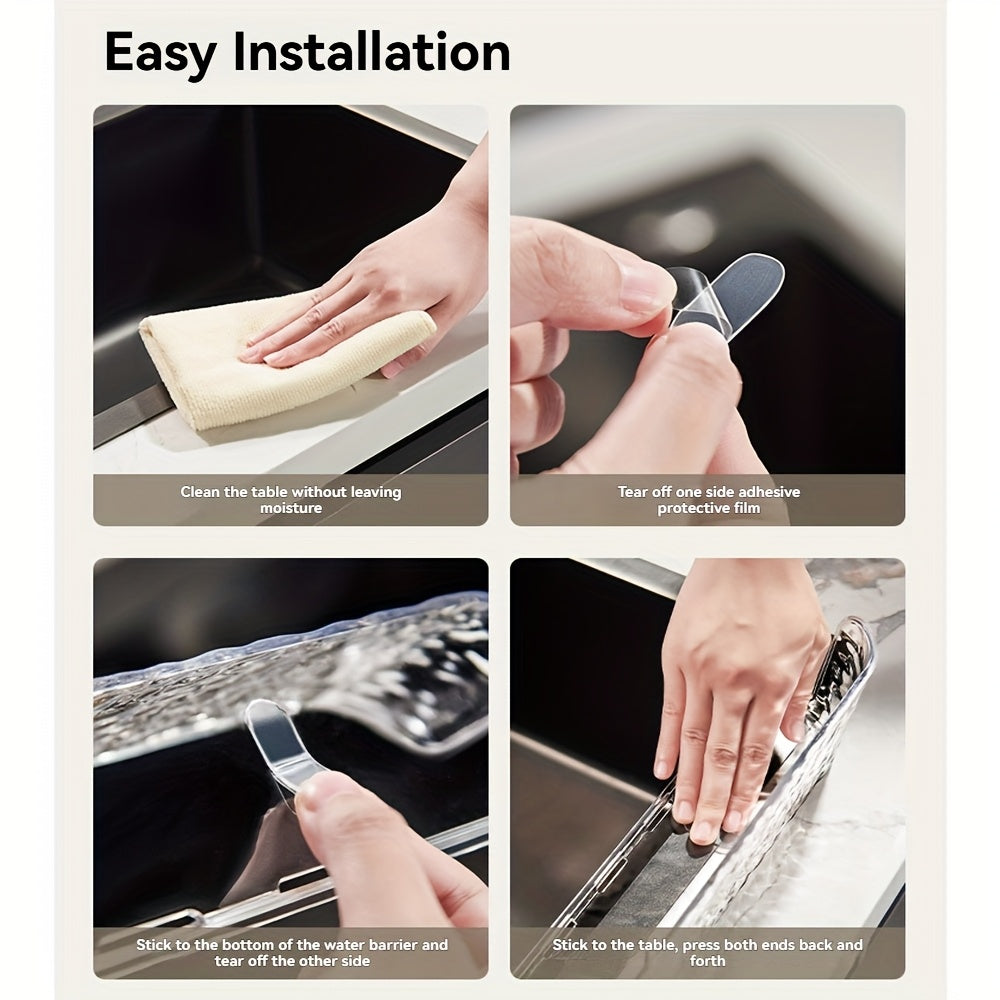 Easy Installation

Clean the table without leaving moisture

Tear off one side adhesive protective film

Stick to the bottom of the water barrier and tear off the other side

Stick to the table, press both ends back and forth