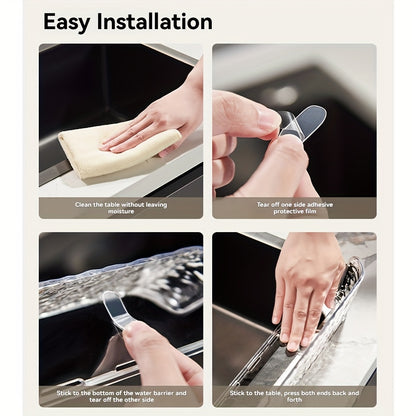 Easy Installation

Clean the table without leaving moisture

Tear off one side adhesive protective film

Stick to the bottom of the water barrier and tear off the other side

Stick to the table, press both ends back and forth