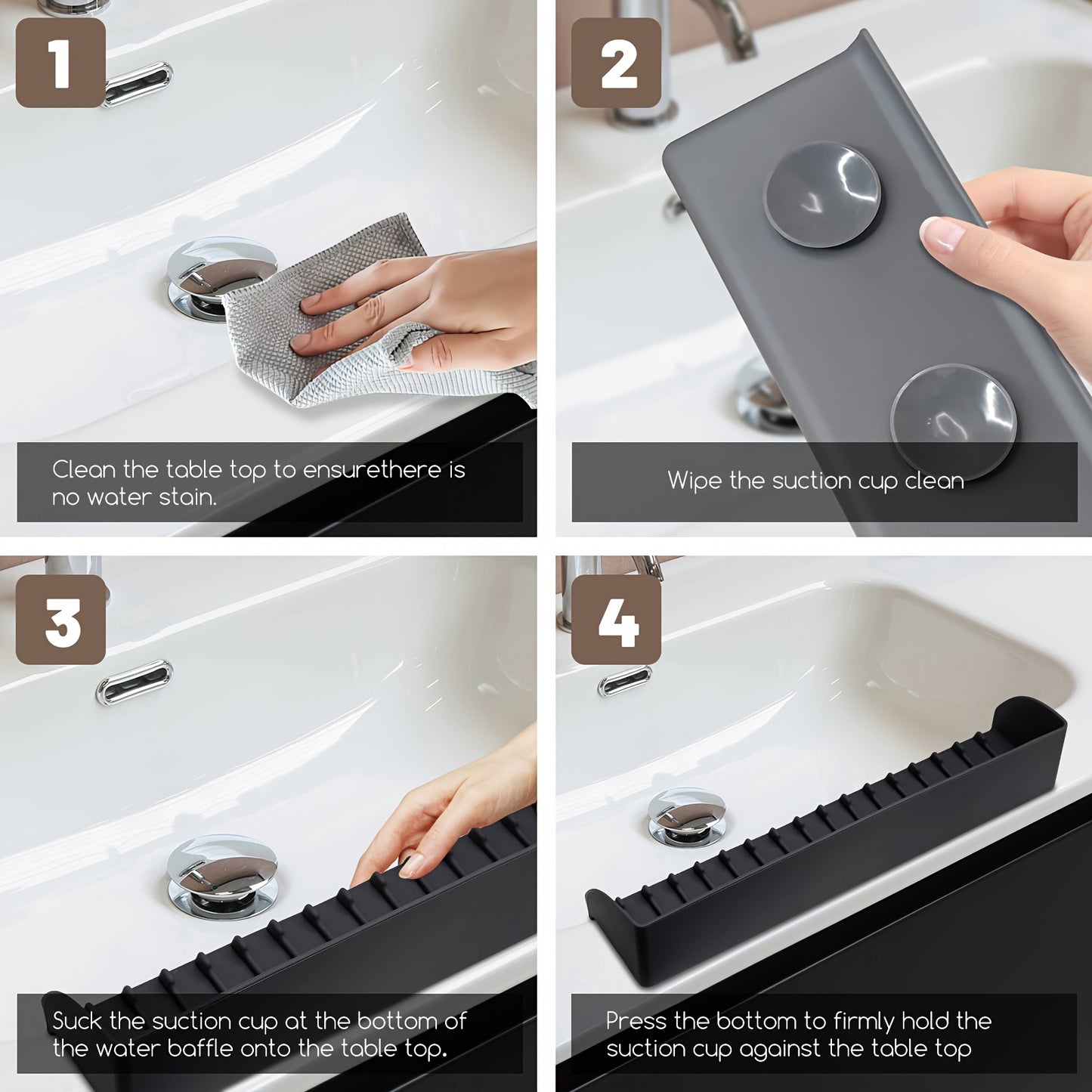 1

Clean the table top to ensurethere is no water stain.

2

Wipe the suction cup clean

3

Suck the suction cup at the bottom of the water baffle onto the table top.

4

Press the bottom to firmly hold the suction cup against the table top