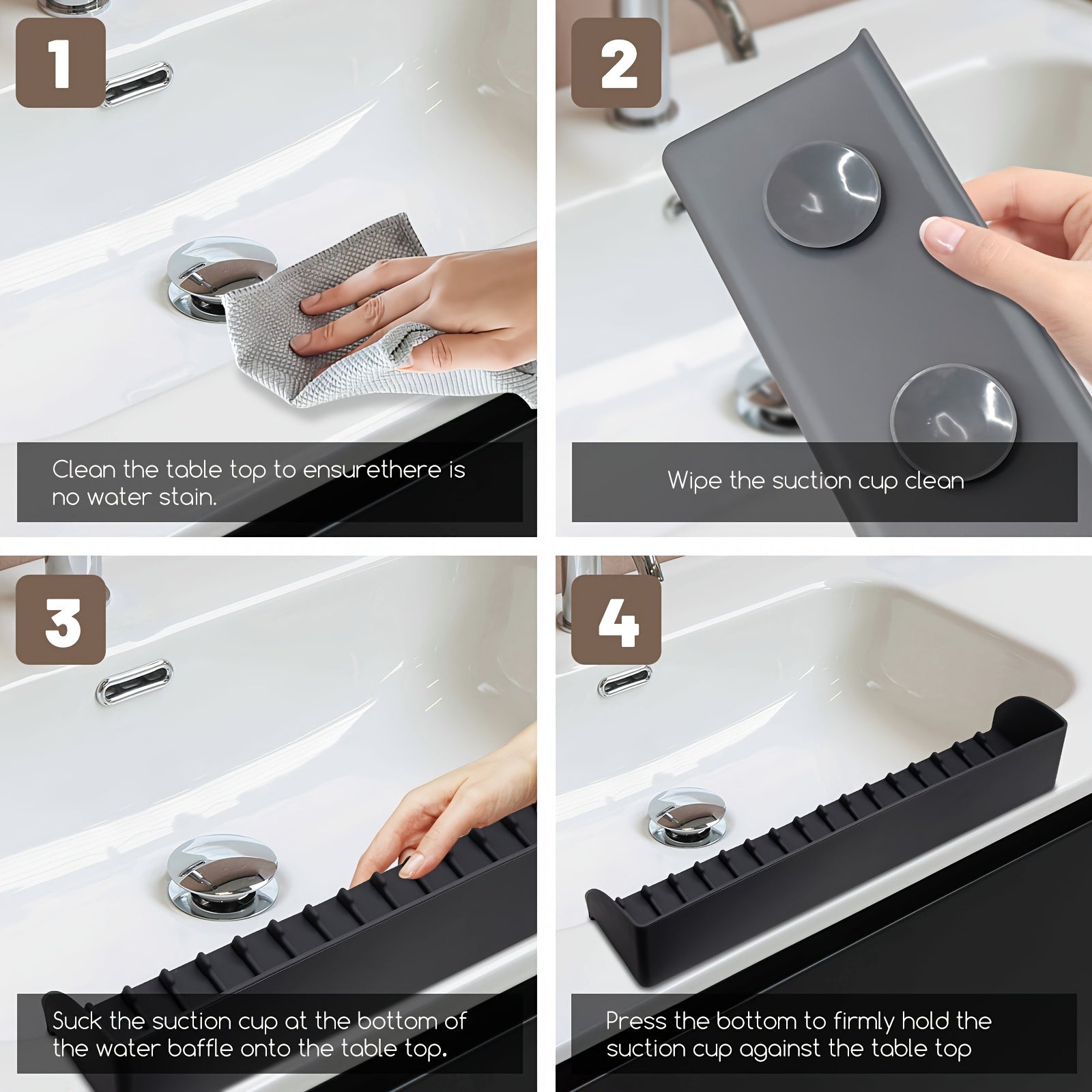 1

Clean the table top to ensurethere is no water stain.

2

Wipe the suction cup clean

3

Suck the suction cup at the bottom of the water baffle onto the table top.

4

Press the bottom to firmly hold the suction cup against the table top