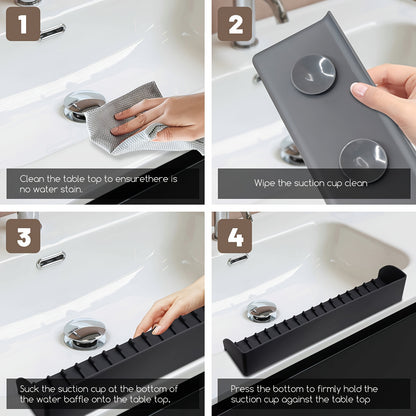 1

Clean the table top to ensurethere is no water stain.

2

Wipe the suction cup clean

3

Suck the suction cup at the bottom of the water baffle onto the table top.

4

Press the bottom to firmly hold the suction cup against the table top